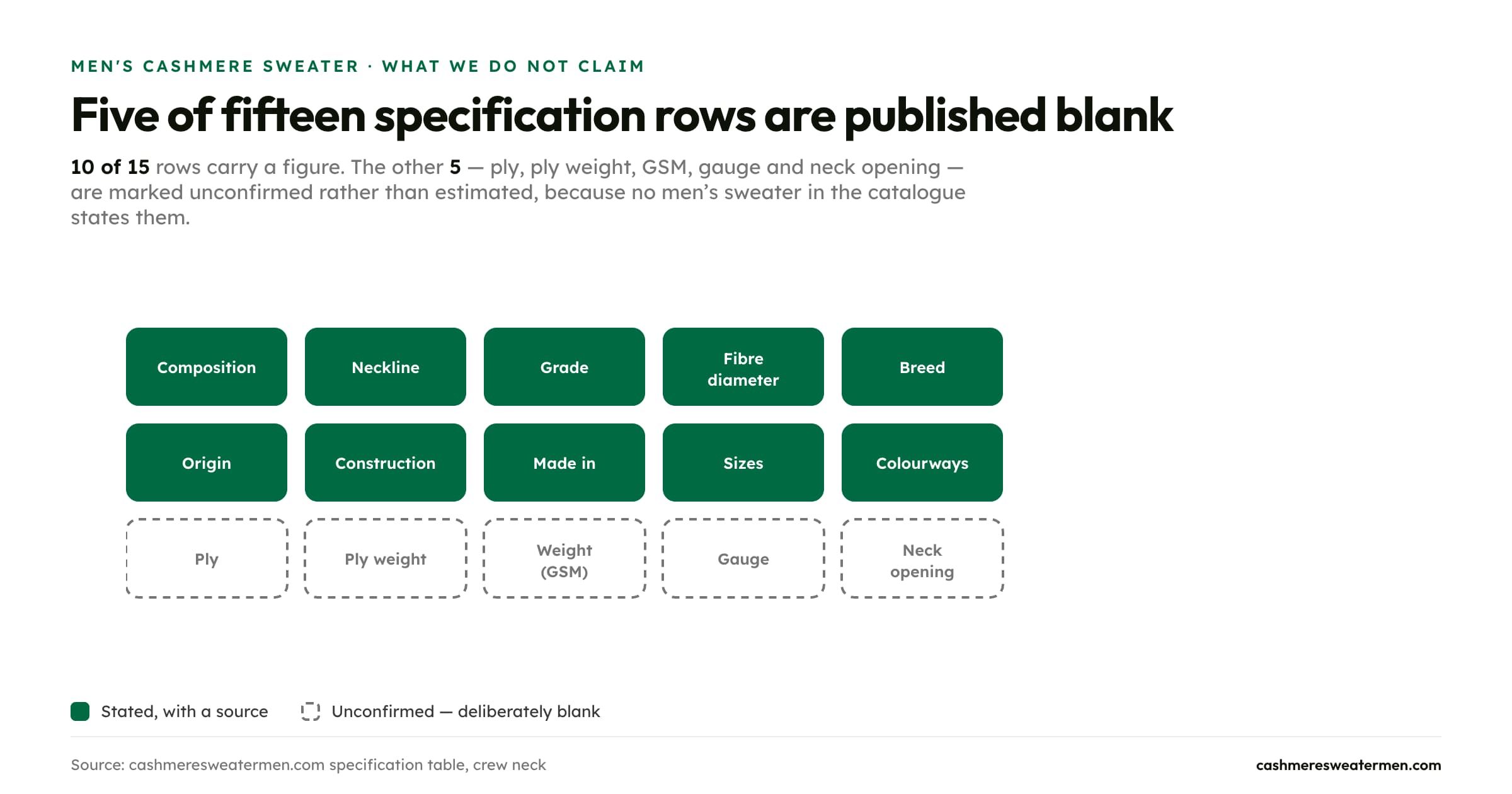 MEN'S CASHMERE SWEATER · WHAT WE DO NOT CLAIM

Five of fifteen specification rows are published blank

10 of 15 rows carry a figure. The other 5 — ply, ply weight, GSM, gauge and neck opening — are marked unconfirmed rather than estimated, because no men's sweater in the catalogue states them.

Composition
Neckline
Grade
Fibre diameter
Breed
Origin
Construction
Made in
Sizes
Colourways
Ply
Ply weight
Weight (GSM)
Gauge
Neck opening

Stated, with a source
Unconfirmed — deliberately blank

Source: cashmeresweatermen.com specification table, crew neck
cashmeresweatermen.com